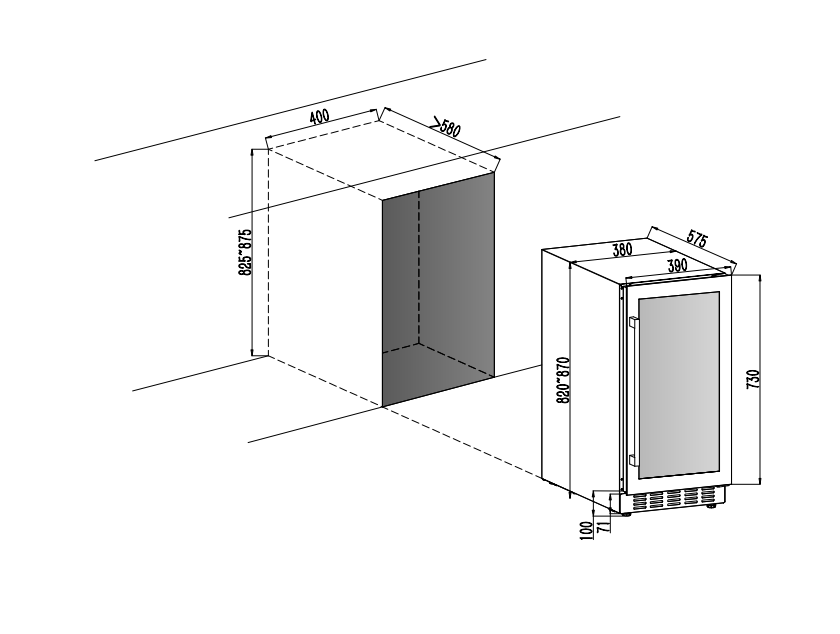 400
>580
825~875
380
575
390
820~870
730
100
71