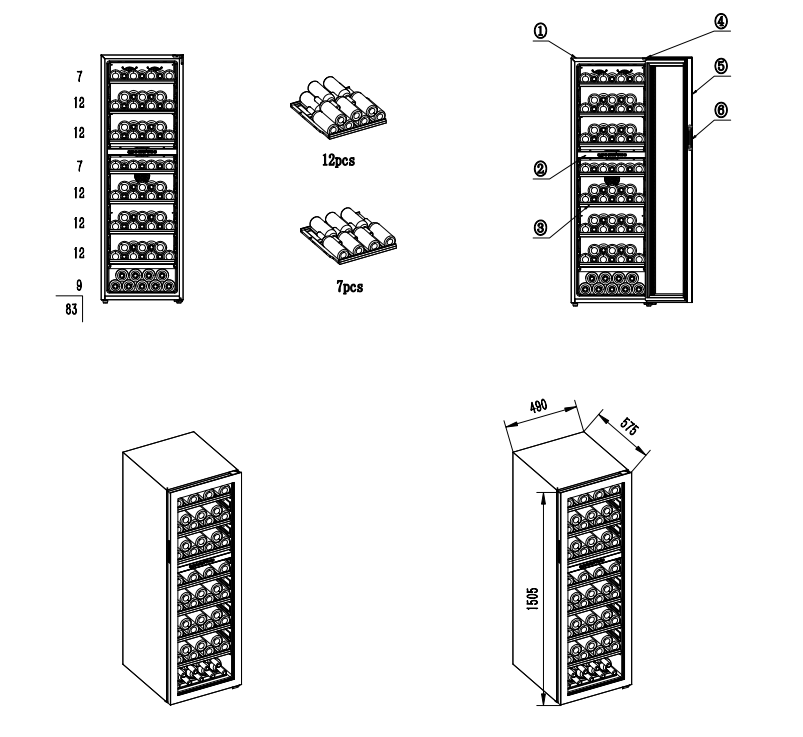 7
12
12
7
12
12
12
9
83

12pcs

7pcs

①
④
⑤
⑥
②
③

490
575
1505