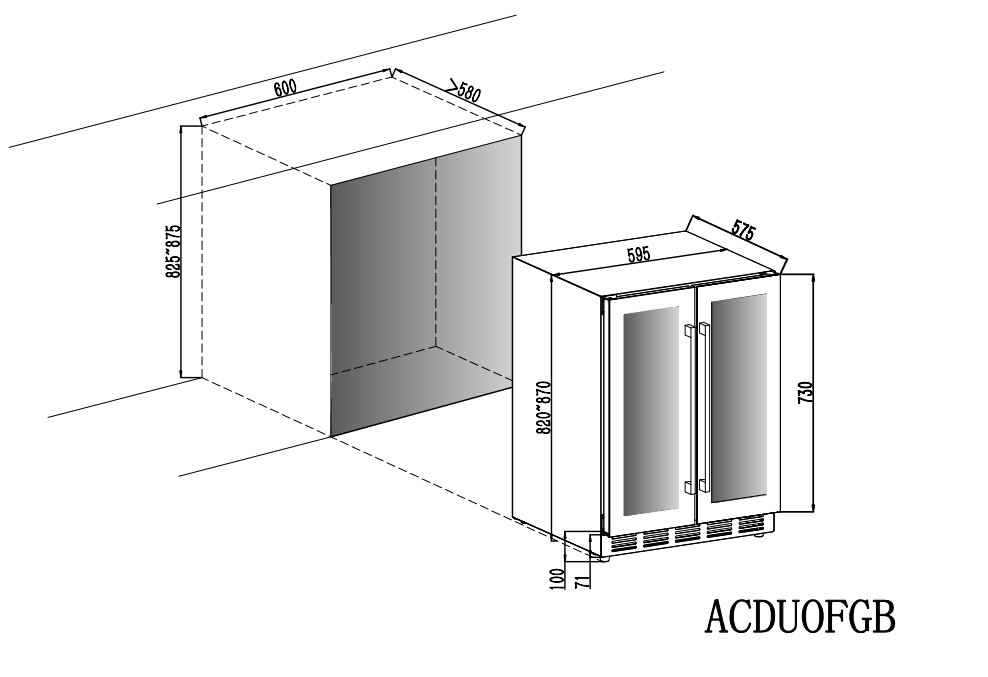 600
>580
825~875
595
575
820~870
730
100
71
ACDUOFGB